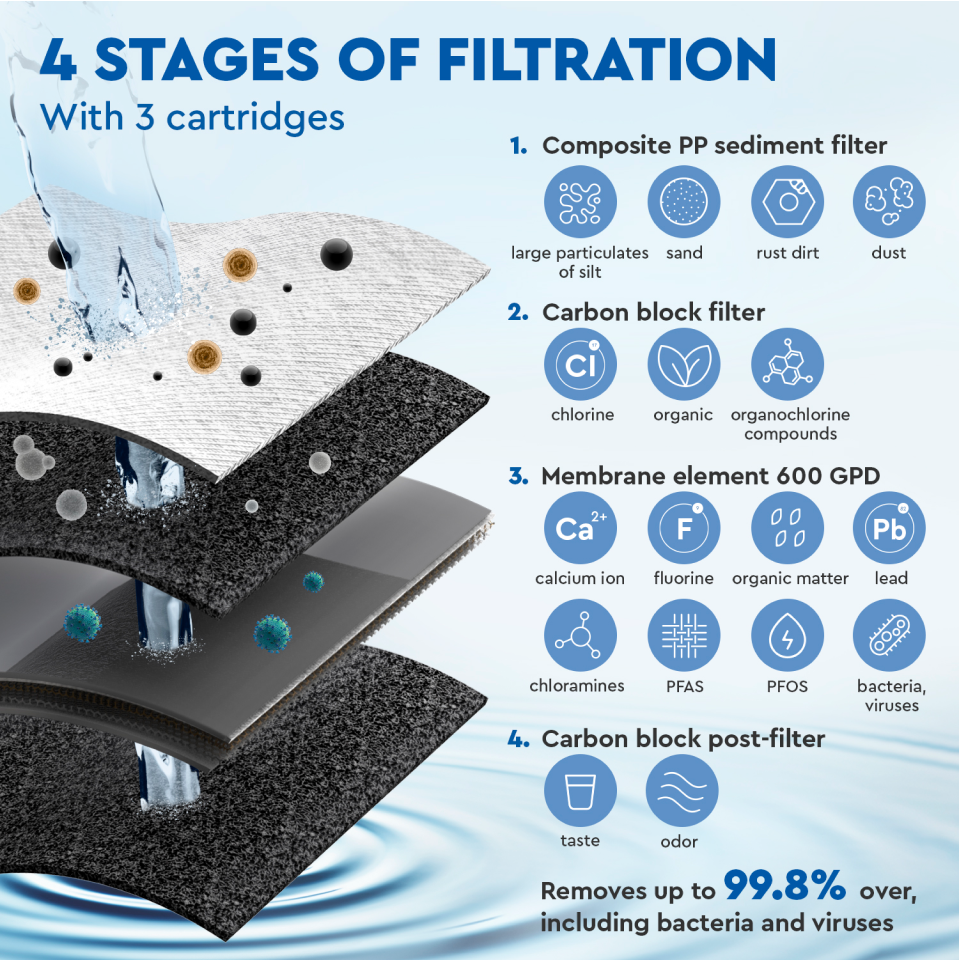 4 STAGES OF FILTRATION
With 3 cartridges

1. Composite PP sediment filter
large particulates of silt
sand
rust dirt
dust

2. Carbon block filter
Cl
chlorine
organic
organochlorine compounds

3. Membrane element 600 GPD
$Ca^{2+}$
calcium ion
F
fluorine
organic matter
Pb
lead
chloramines
PFAS
PFOS
bacteria, viruses

4. Carbon block post-filter
taste
odor

Removes up to 99.8% over, including bacteria and viruses